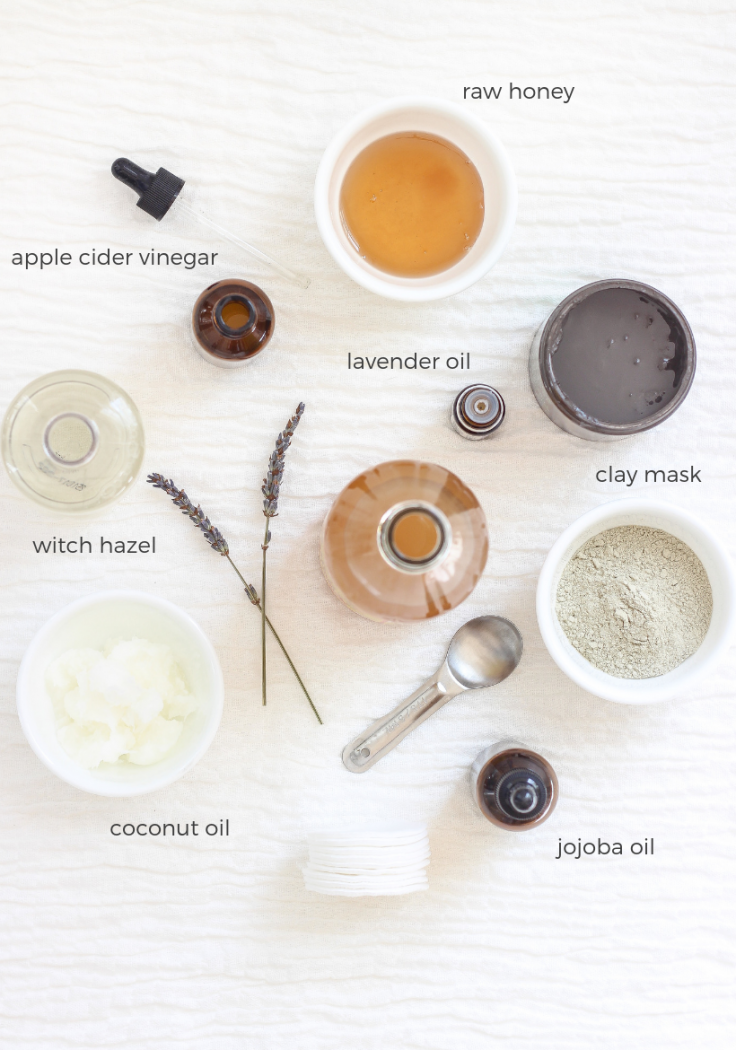 raw honey

apple cider vinegar

lavender oil

clay mask

witch hazel

coconut oil

jojoba oil